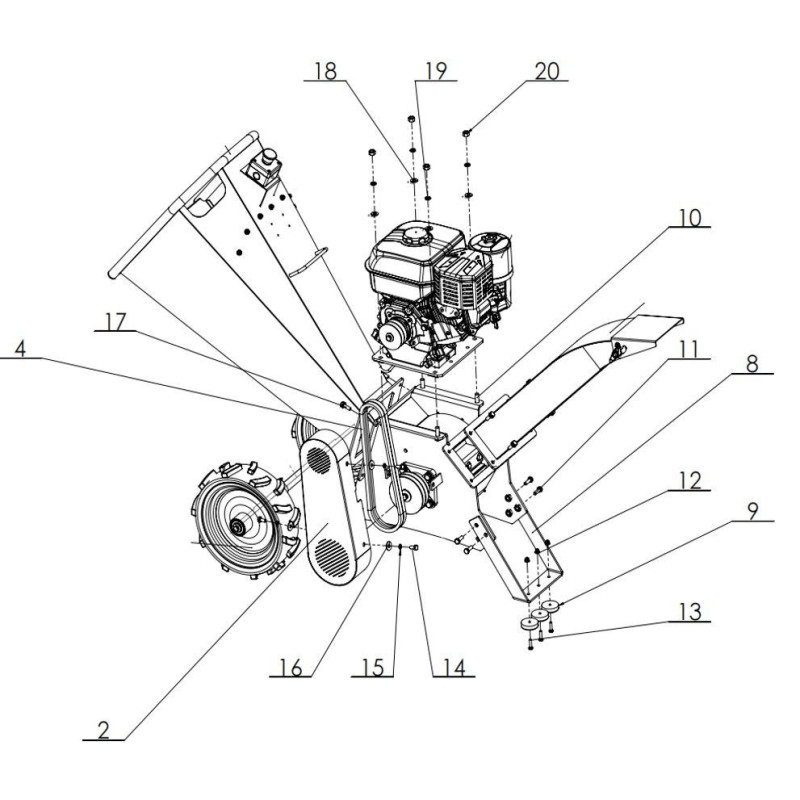 18
19
20
10
17
4
11
8
12
9
13
16
15
14
2