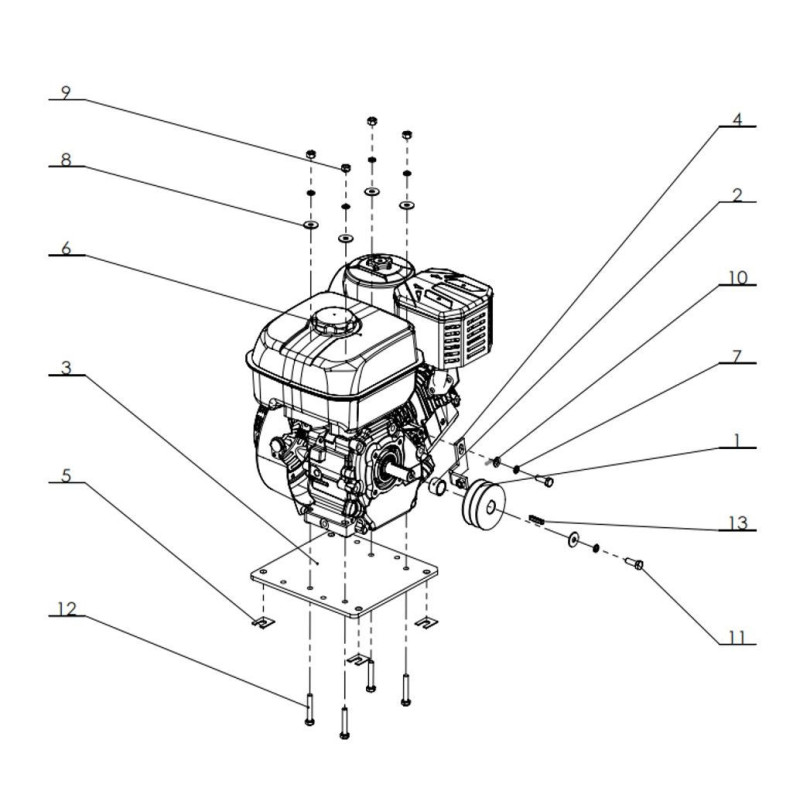 9
8
6
3
5
12
4
2
10
7
1
13
11