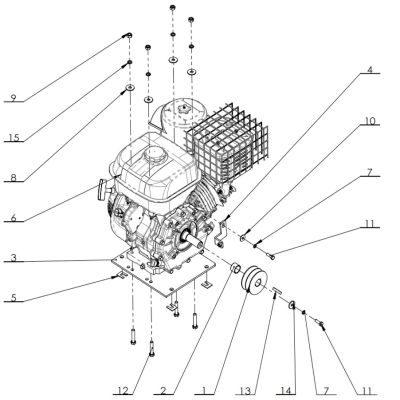 9
15
8
6
3
5
4
10
7
11
12
2
1
13
14
7
11